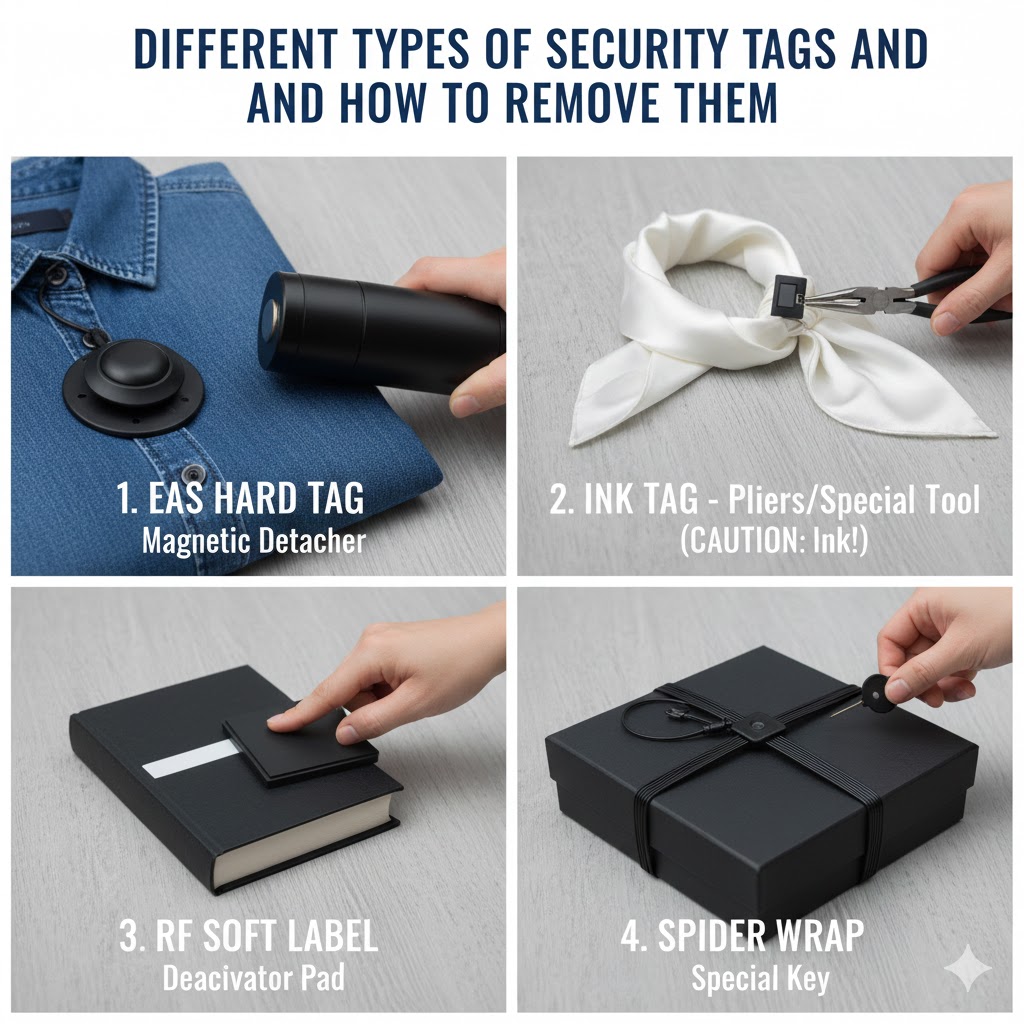 DIFFERENT TYPES OF SECURITY TAGS AND AND HOW TO REMOVE THEM

1. EAS HARD TAG
Magnetic Detacher

2. INK TAG - Pliers/Special Tool
(CAUTION: Ink!)

3. RF SOFT LABEL
Deacivator Pad

4. SPIDER WRAP
Special Key